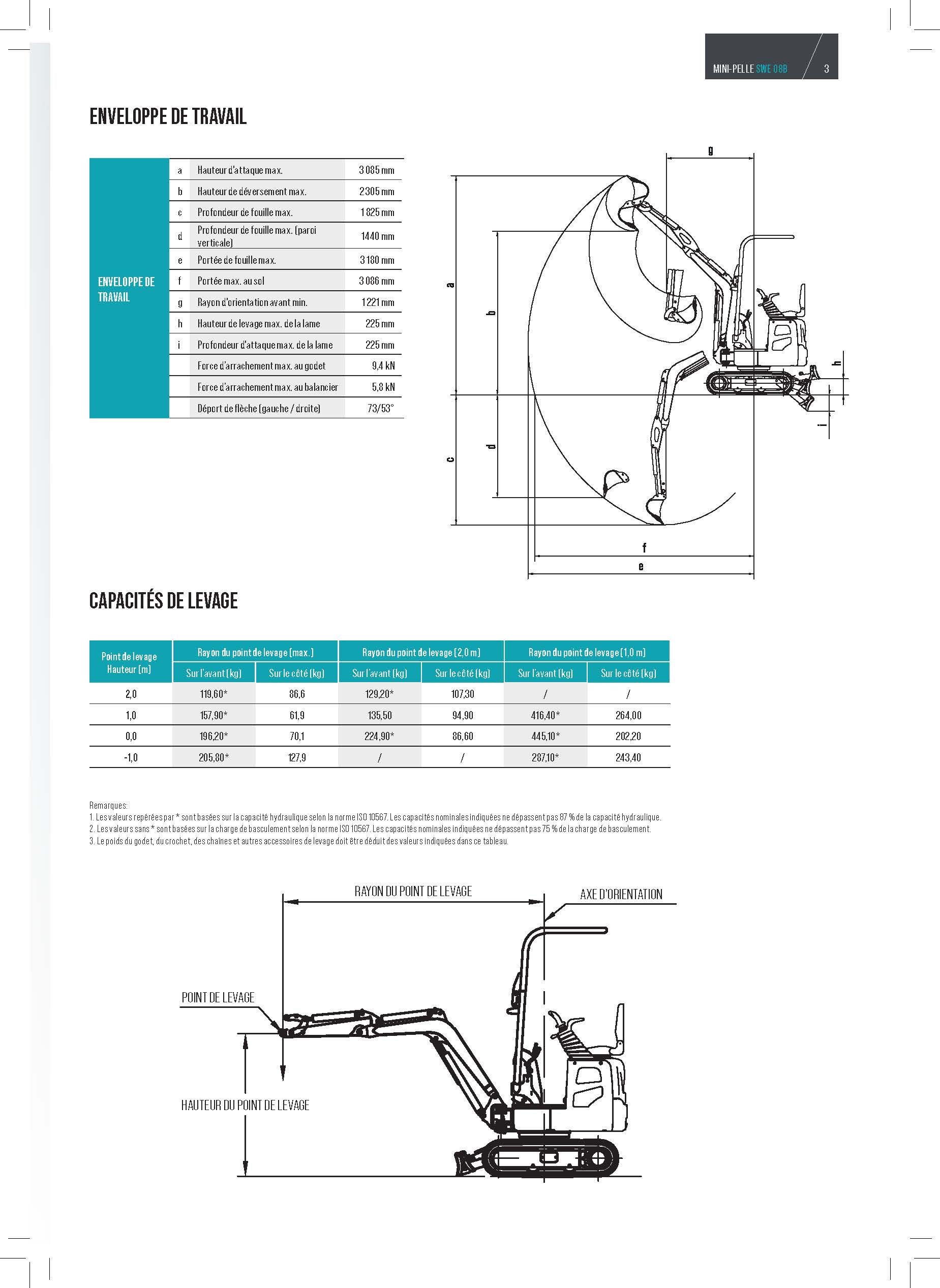 MINI-PELLE SWE 08B 3

ENVELOPPE DE TRAVAIL

| ENVELOPPE DE TRAVAIL | a | Hauteur d'attaque max. | 3 085 mm |
|---|---|---|---|
| | b | Hauteur de déversement max. | 2305 mm |
| | c | Profondeur de fouille max. | 1 825 mm |
| | d | Profondeur de fouille max. (paroi verticale) | 1440 mm |
| | e | Portée de fouille max. | 3 180 mm |
| | f | Portée max. au sol | 3 086 mm |
| | g | Rayon d'orientation avant min. | 1 221 mm |
| | h | Hauteur de levage max. de la lame | 225 mm |
| | i | Profondeur d'attaque max. de la lame | 225 mm |
| | | Force d'arrachement max. au godet | 9,4 kN |
| | | Force d'arrachement max. au balancier | 5,8 kN |
| | | Déport de flèche (gauche / droite) | 73/53° |

g
a
b
h
i
c
d
f
e

CAPACITÉS DE LEVAGE

| Point de levage Hauteur (m) | Rayon du point de levage (max.) Sur l'avant (kg) | Rayon du point de levage (max.) Sur le côté (kg) | Rayon du point de levage (2,0 m) Sur l'avant (kg) | Rayon du point de levage (2,0 m) Sur le côté (kg) | Rayon du point de levage (1,0 m) Sur l'avant (kg) | Rayon du point de levage (1,0 m) Sur le côté (kg) |
|---|---|---|---|---|---|---|
| 2,0 | 119,60* | 86,6 | 129,20* | 107,30 | / | / |
| 1,0 | 157,90* | 61,9 | 135,50 | 94,90 | 416,40* | 264,00 |
| 0,0 | 196,20* | 70,1 | 224,90* | 86,60 | 445,10* | 202,20 |
| -1,0 | 205,80* | 127,9 | / | / | 287,10* | 243,40 |

Remarques:
1. Les valeurs repérées par * sont basées sur la capacité hydraulique selon la norme ISO 10567. Les capacités nominales indiquées ne dépassent pas 87 % de la capacité hydraulique.
2. Les valeurs sans * sont basées sur la charge de basculement selon la norme ISO 10567. Les capacités nominales indiquées ne dépassent pas 75 % de la charge de basculement.
3. Le poids du godet, du crochet, des chaînes et autres accessoires de levage doit être déduit des valeurs indiquées dans ce tableau.

RAYON DU POINT DE LEVAGE
AXE D'ORIENTATION
POINT DE LEVAGE
HAUTEUR DU POINT DE LEVAGE